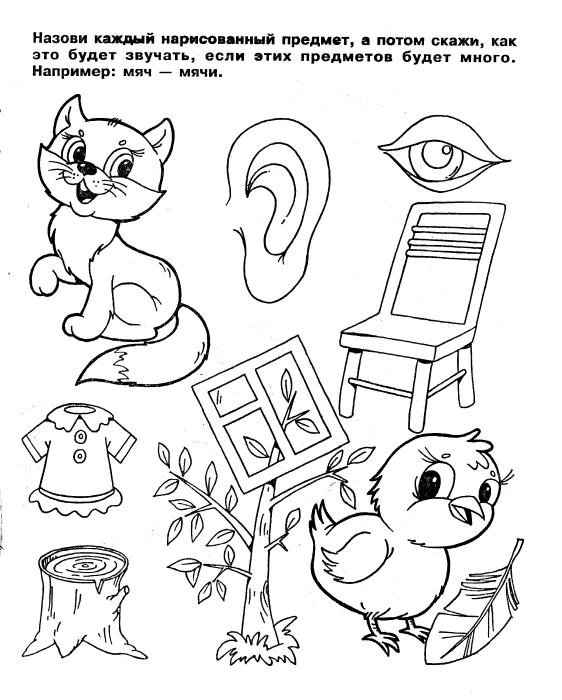 Назови каждый нарисованный предмет, а потом скажи, как это будет звучать, если этих предметов будет много. Например: мяч — мячи.